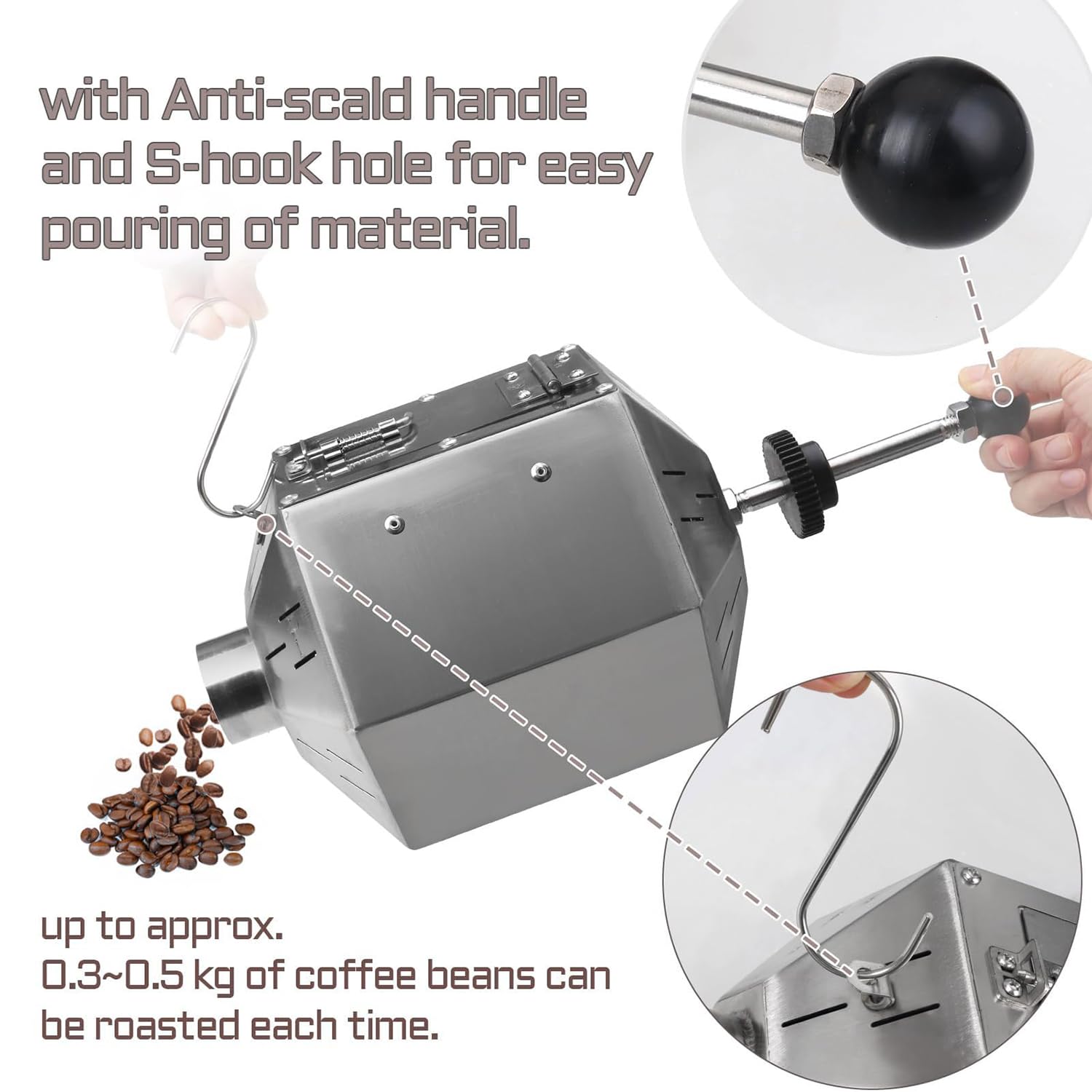 with Anti-scald handle and S-hook hole for easy pouring of material.

up to approx. 0.3~0.5 kg of coffee beans can be roasted each time.